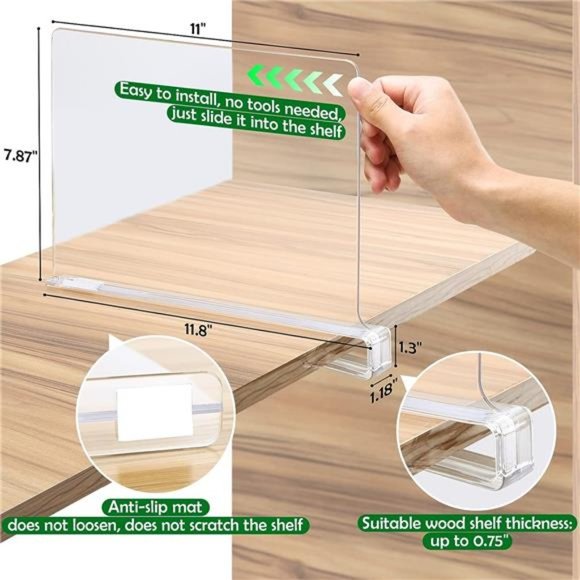 11"

Easy to install, no tools needed, just slide it into the shelf

7.87"

11.8"

1.3"

1.18"

Anti-slip mat
does not loosen, does not scratch the shelf

Suitable wood shelf thickness: up to 0.75"